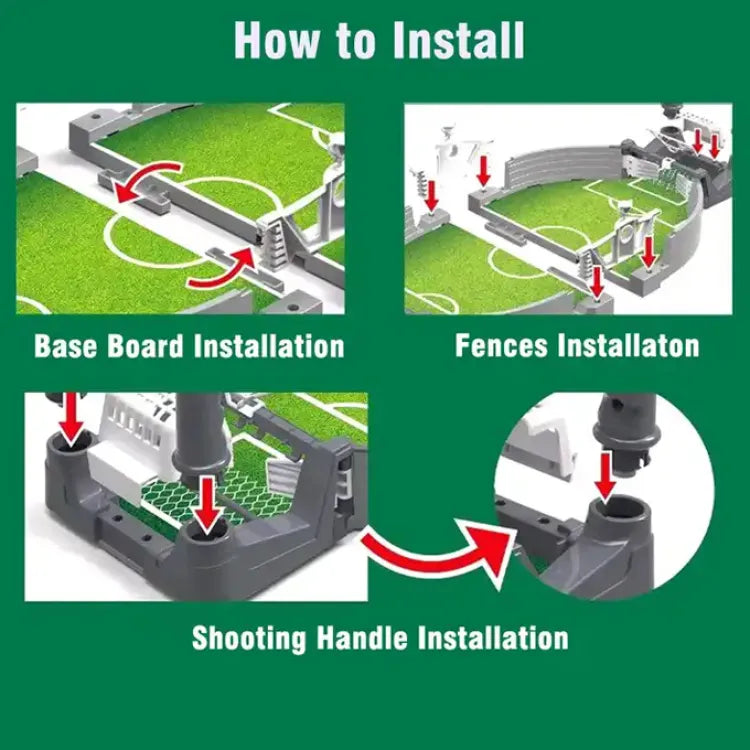 How to Install

Base Board Installation

Fences Installaton

Shooting Handle Installation